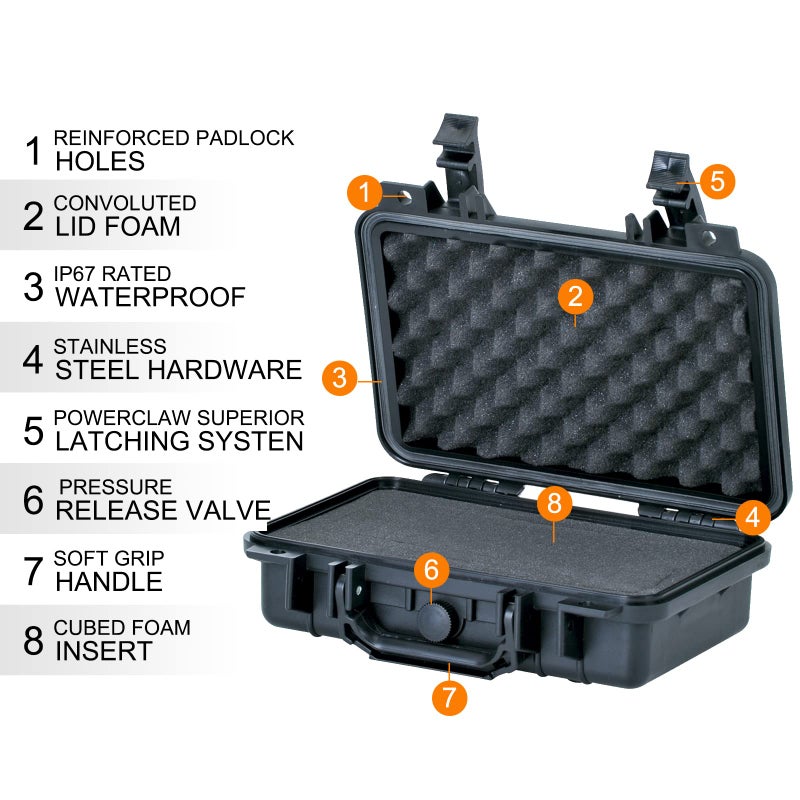 1 REINFORCED PADLOCK HOLES

2 CONVOLUTED LID FOAM

3 IP67 RATED WATERPROOF

4 STAINLESS STEEL HARDWARE

5 POWERCLAW SUPERIOR LATCHING SYSTEN

6 PRESSURE RELEASE VALVE

7 SOFT GRIP HANDLE

8 CUBED FOAM INSERT

1
5
2
3
8
4
6
7